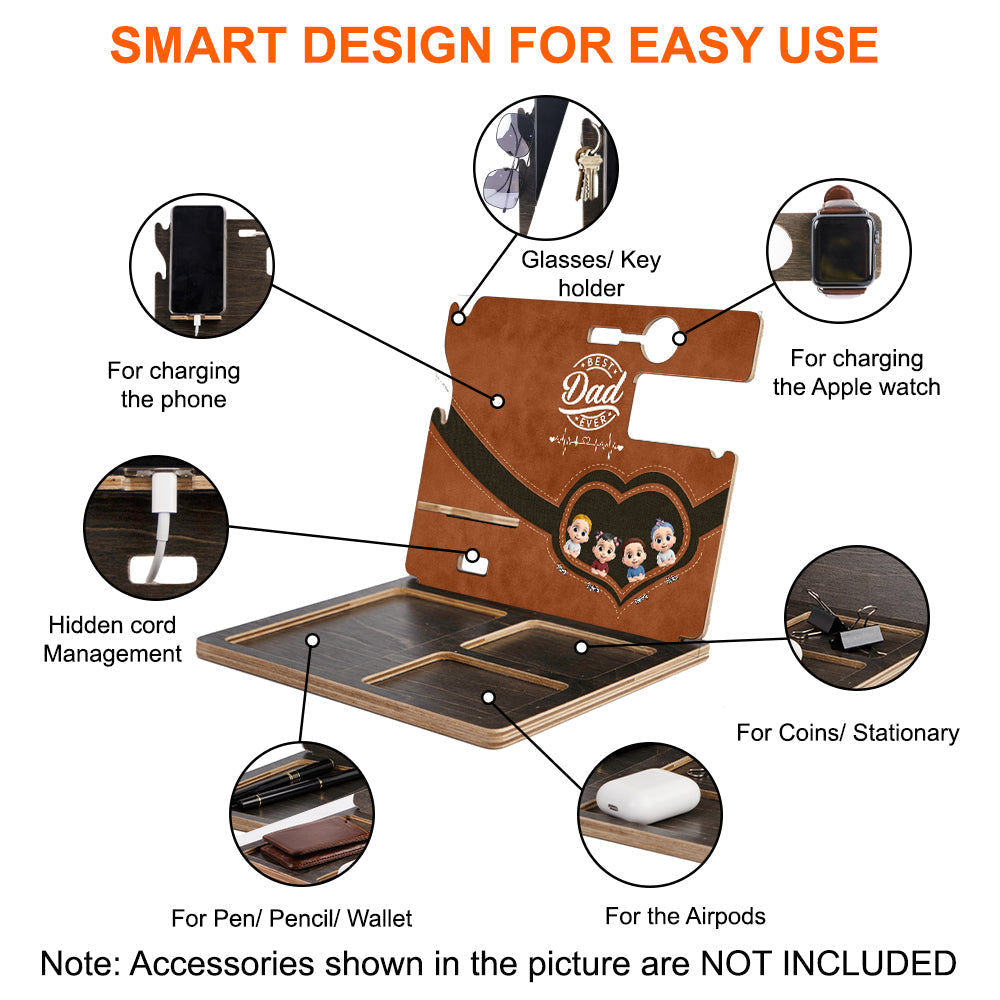 SMART DESIGN FOR EASY USE

Glasses/ Key holder

For charging the phone

For charging the Apple watch

BEST Dad EVER

Hidden cord Management

For Coins/ Stationary

For Pen/ Pencil/ Wallet

For the Airpods

Note: Accessories shown in the picture are NOT INCLUDED